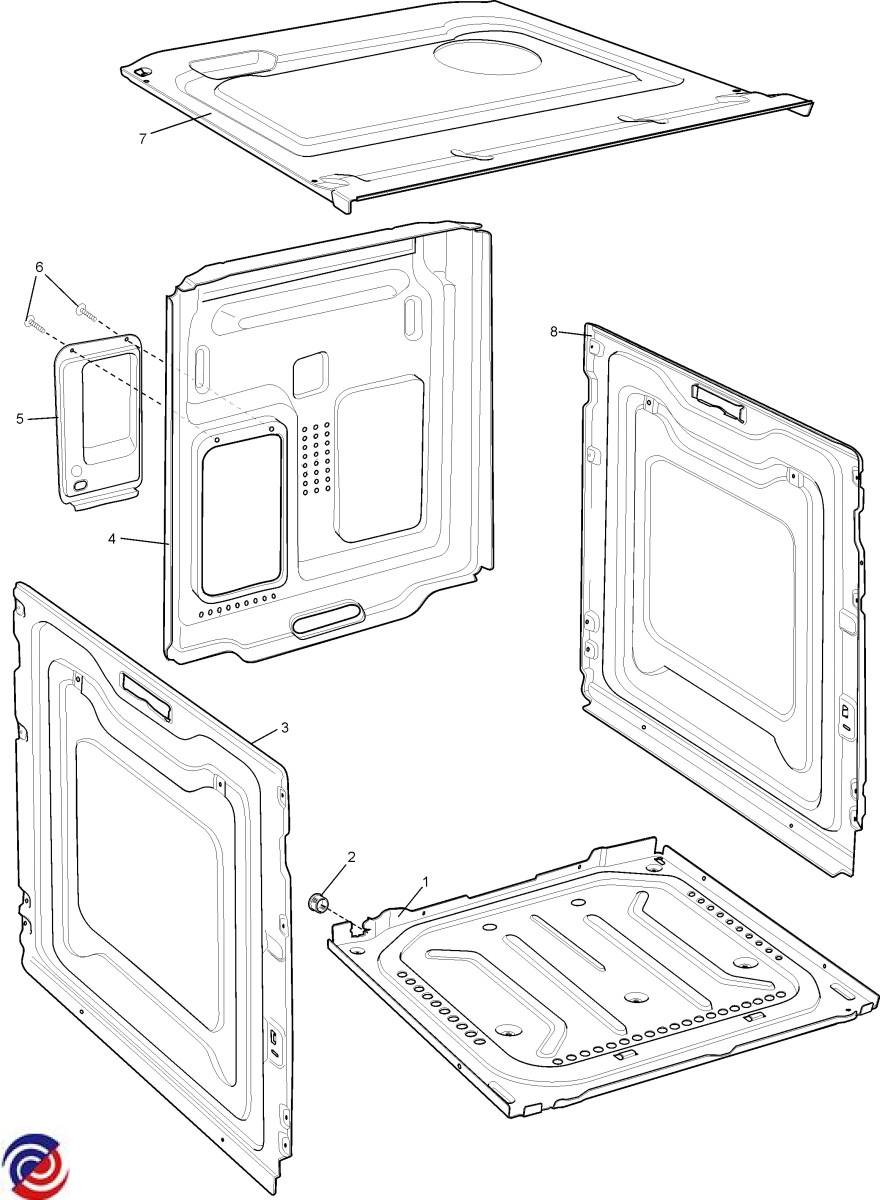 7
6
8
5
4
3
2
1